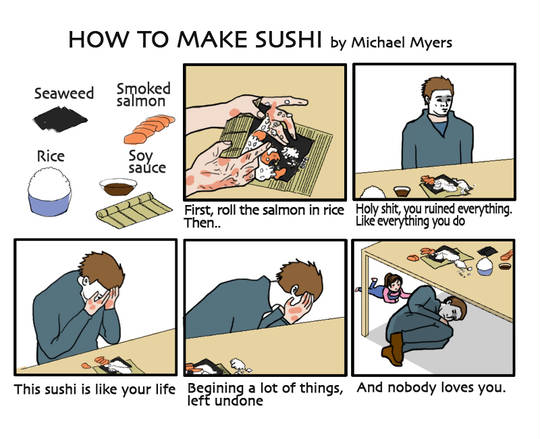 HOW TO MAKE SUSHI by Michael Myers

Seaweed

Smoked salmon

Rice

Soy sauce

First, roll the salmon in rice Then..

Holy shit, you ruined everything. Like everything you do

This sushi is like your life

Begining a lot of things, left undone

And nobody loves you.